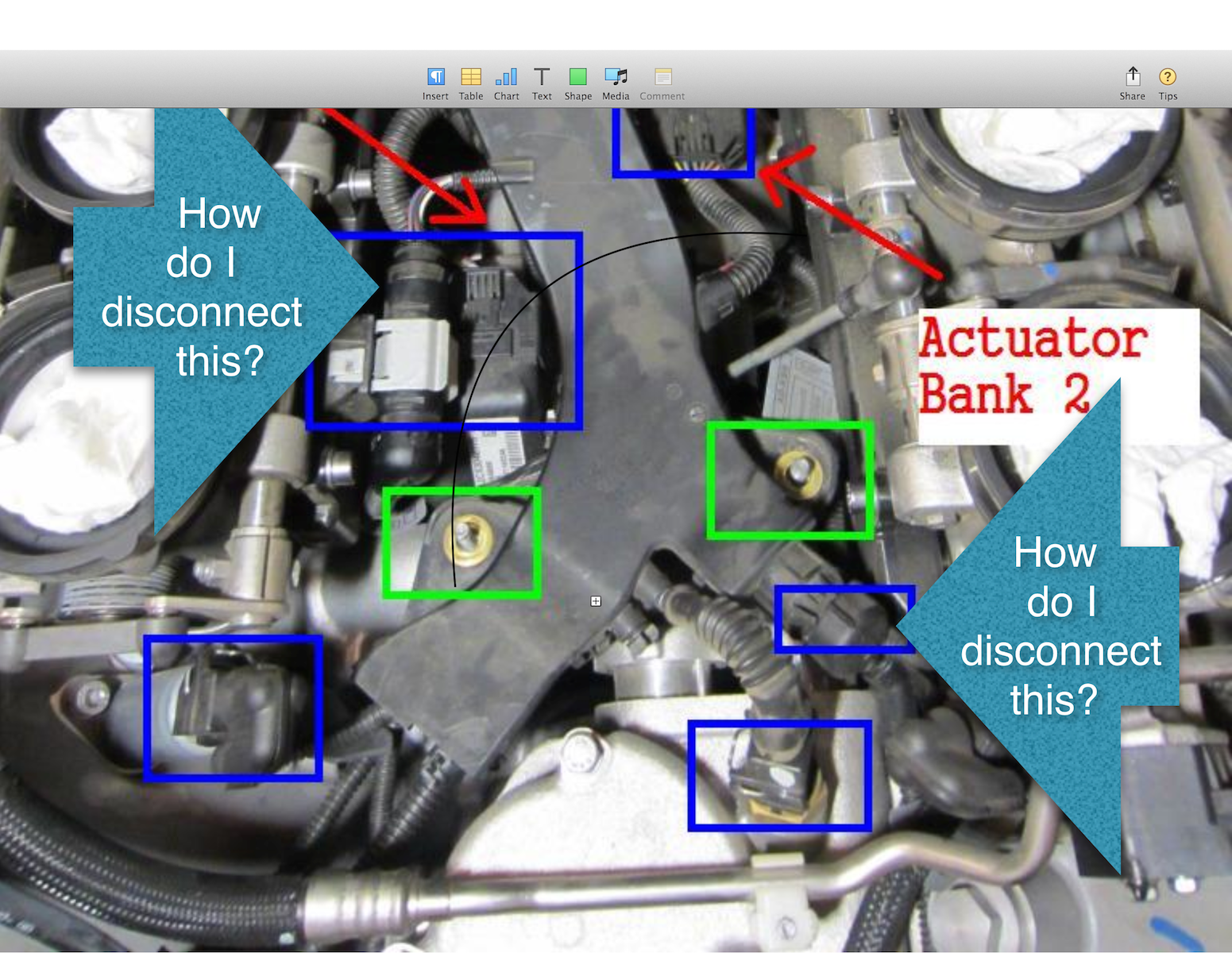 Insert Table Chart Text Shape Media Comment

Share Tips

How do I disconnect this?

Actuator Bank 2

How do I disconnect this?